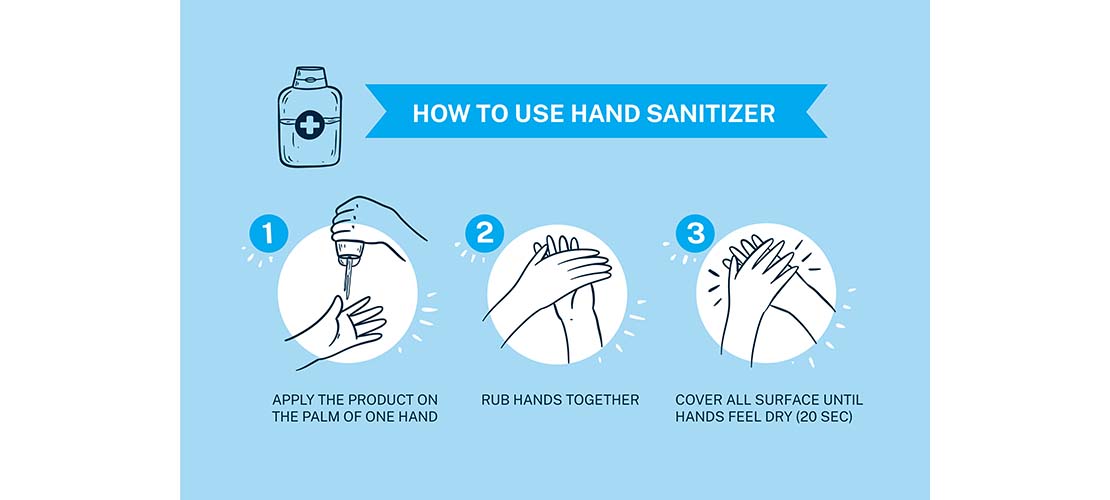 HOW TO USE HAND SANITIZER

1

APPLY THE PRODUCT ON THE PALM OF ONE HAND

2

RUB HANDS TOGETHER

3

COVER ALL SURFACE UNTIL HANDS FEEL DRY (20 SEC)